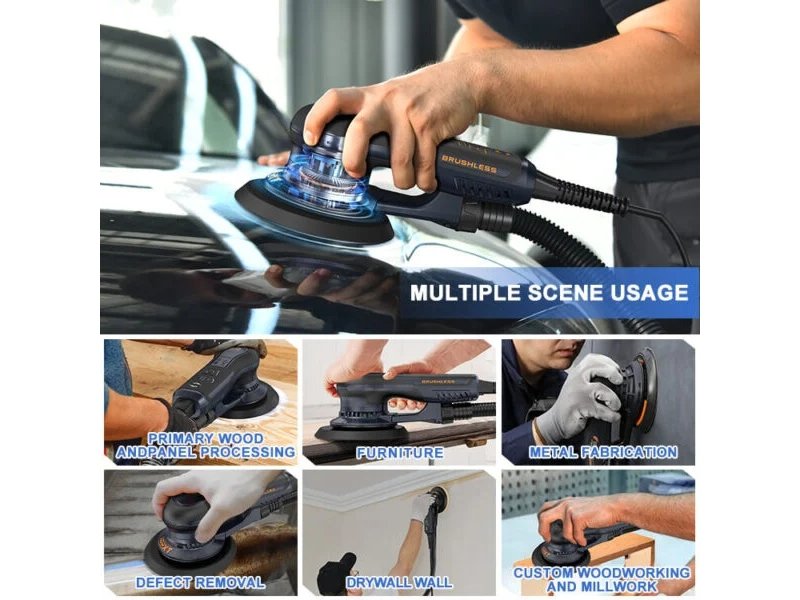 BRUSHLESS

MULTIPLE SCENE USAGE

PRIMARY WOOD ANDPANEL PROCESSING

BRUSHLESS

FURNITURE

METAL FABRICATION

DEFECT REMOVAL

DRYWALL WALL

CUSTOM WOODWORKING AND MILLWORK